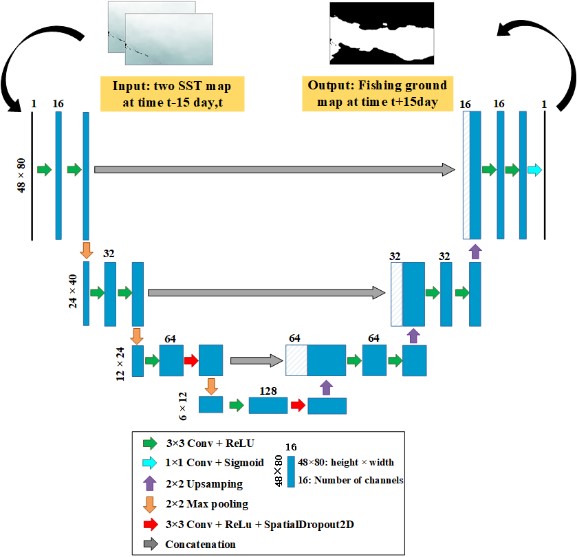 Input: two SST map at time t-15 day,t

Output: Fishing ground map at time t+15day

1
16
48 × 80
16
16
1

32
24 × 40
32
32

64
12 × 24
64
64

6 × 12
128

3×3 Conv + ReLU
1×1 Conv + Sigmoid
2×2 Upsamping
2×2 Max pooling
3×3 Conv + ReLu + SpatialDropout2D
Concatenation

16
48×80
48×80: height × width
16: Number of channels